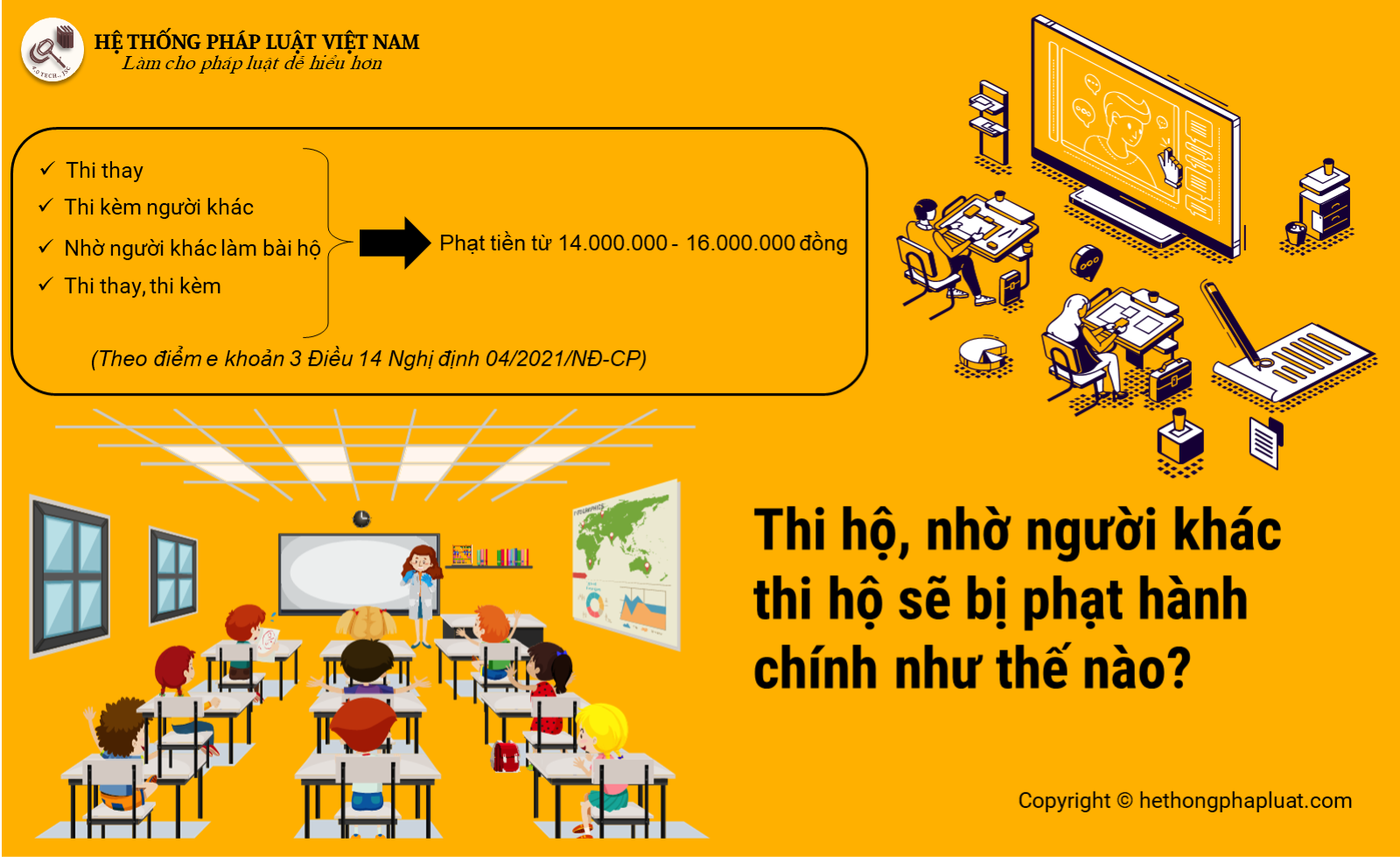 HỆ THỐNG PHÁP LUẬT VIỆT NAM
Làm cho pháp luật dễ hiểu hơn

✓ Thi thay
✓ Thi kèm người khác
✓ Nhờ người khác làm bài hộ
✓ Thi thay, thi kèm

Phạt tiền từ 14.000.000 - 16.000.000 đồng

(Theo điểm e khoản 3 Điều 14 Nghị định 04/2021/NĐ-CP)

Thi hộ, nhờ người khác thi hộ sẽ bị phạt hành chính như thế nào?

Copyright © hethongphapluat.com