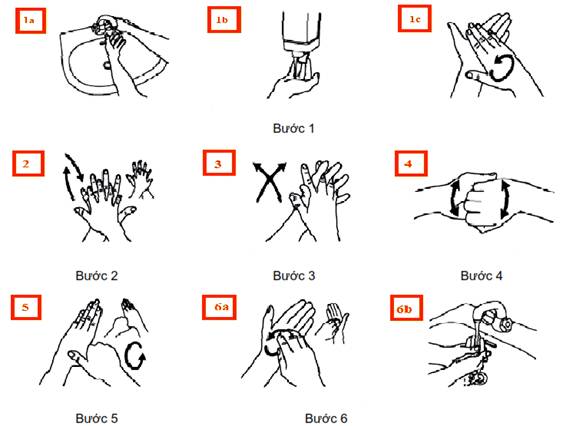 1a

1b

1c

Bước 1

2

3

4

Bước 2

Bước 3

Bước 4

5

6a

6b

Bước 5

Bước 6