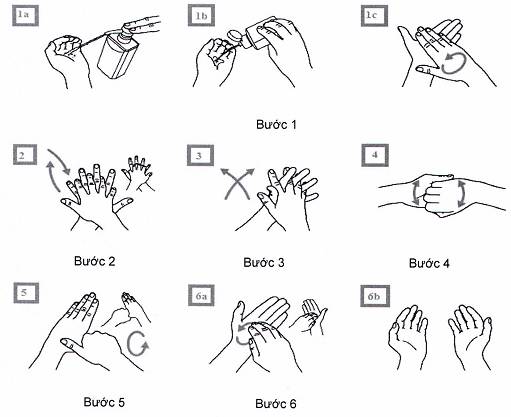 1a

1b

1c

Bước 1

2

3

4

Bước 2

Bước 3

Bước 4

5

6a

6b

Bước 5

Bước 6